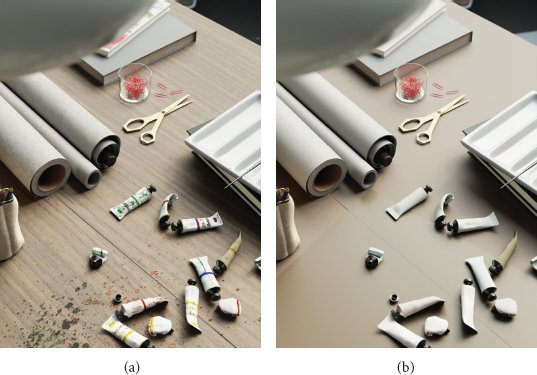 (a)

(b)