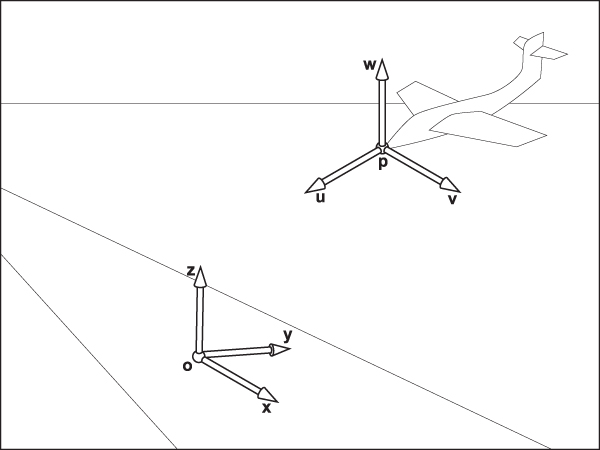 w
p
u
v
z
y
o
x